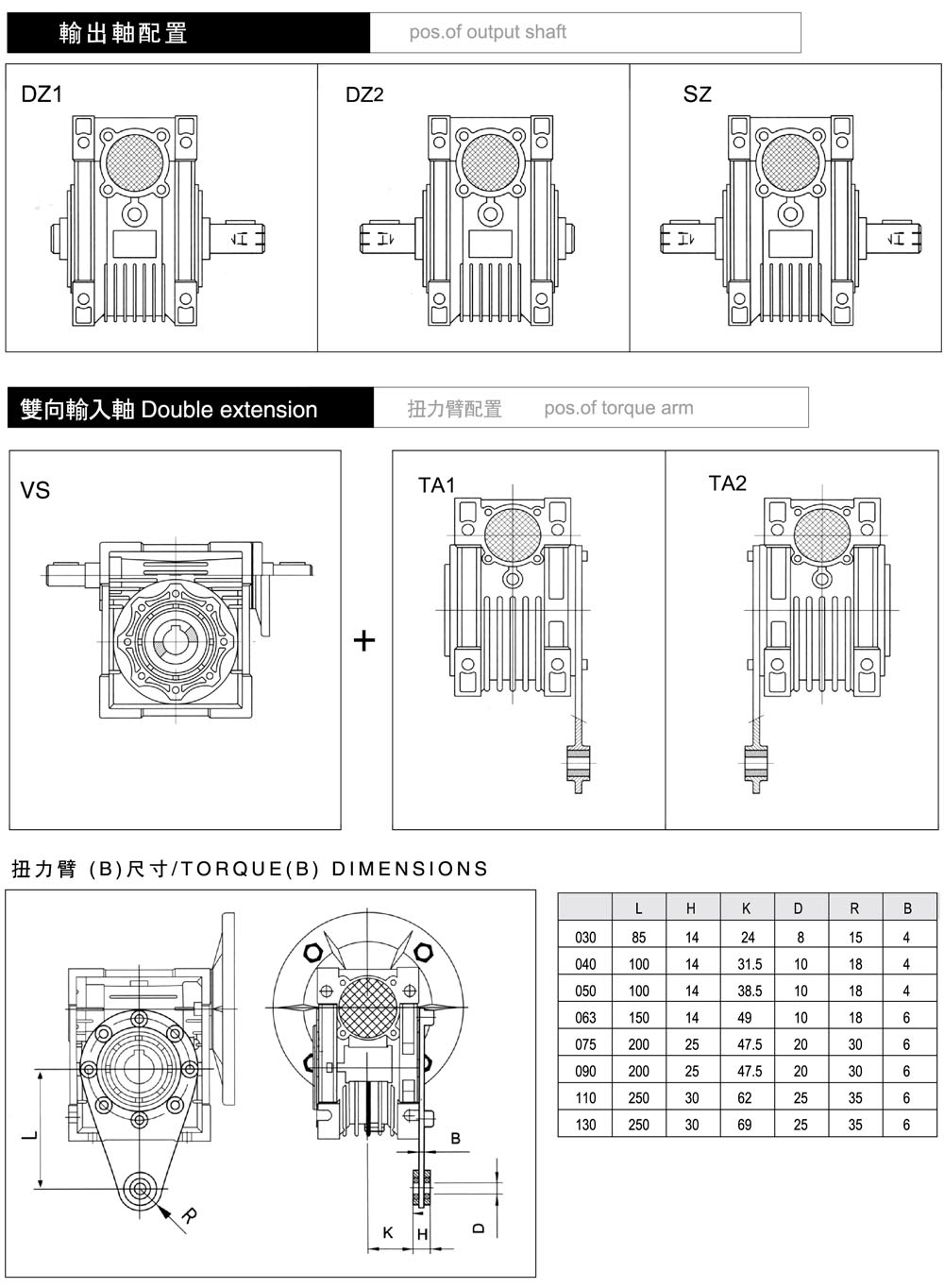 輸出軸配置 pos.of output shaft

DZ1

DZ2

SZ

雙向輸入軸 Double extension

扭力臂配置 pos.of torque arm

VS

+

TA1

TA2

扭力臂 (B)尺寸/TORQUE(B) DIMENSIONS

L

R

B

K H

D

| | L | H | K | D | R | B |
|---|---|---|---|---|---|---|
| 030 | 85 | 14 | 24 | 8 | 15 | 4 |
| 040 | 100 | 14 | 31.5 | 10 | 18 | 4 |
| 050 | 100 | 14 | 38.5 | 10 | 18 | 4 |
| 063 | 150 | 14 | 49 | 10 | 18 | 6 |
| 075 | 200 | 25 | 47.5 | 20 | 30 | 6 |
| 090 | 200 | 25 | 47.5 | 20 | 30 | 6 |
| 110 | 250 | 30 | 62 | 25 | 35 | 6 |
| 130 | 250 | 30 | 69 | 25 | 35 | 6 |