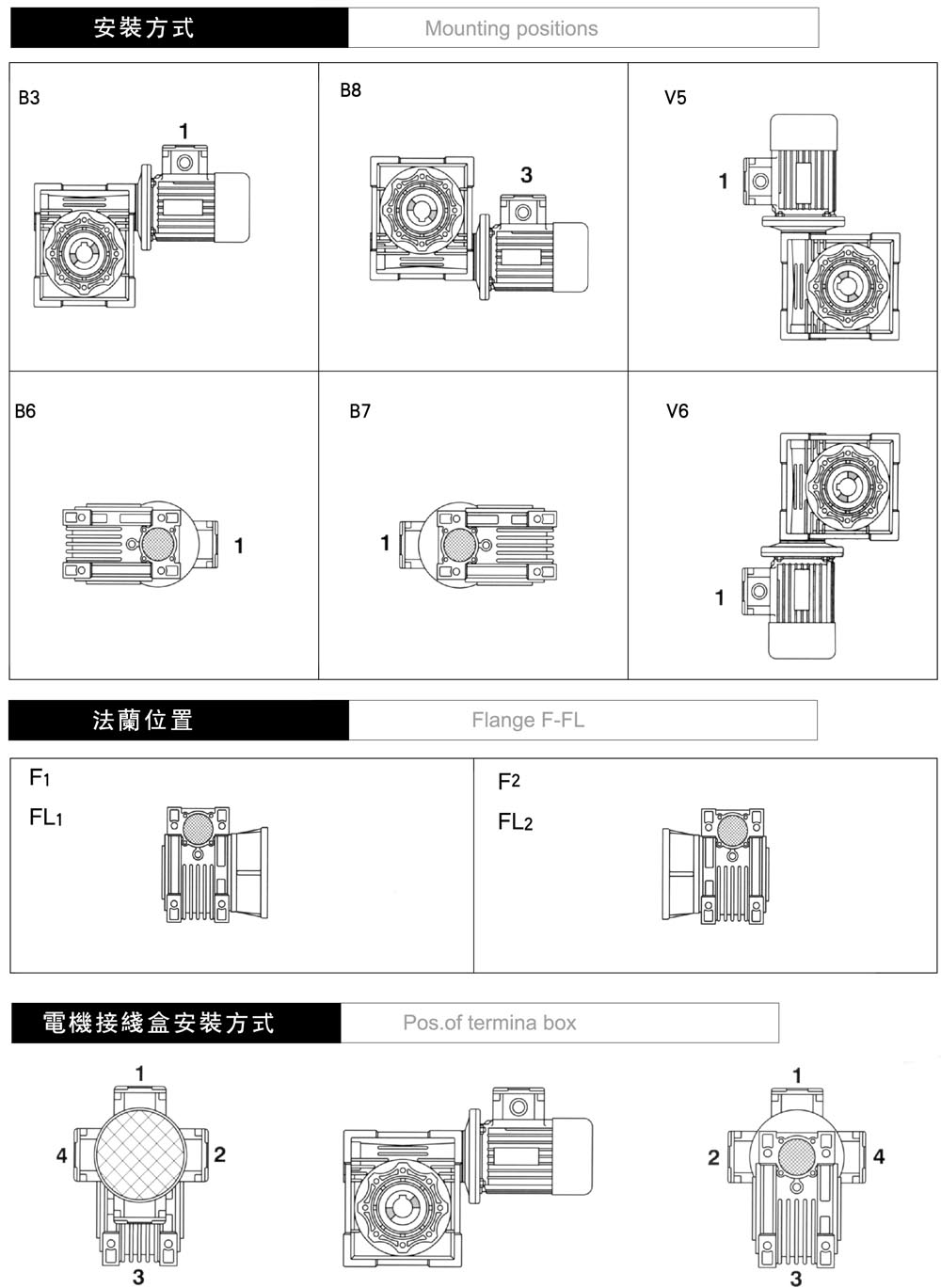 安裝方式 Mounting positions

B3
1

B8
3

V5
1

B6
1

B7
1

V6
1

法蘭位置 Flange F-FL

F1
FL1

F2
FL2

電機接綫盒安裝方式 Pos.of termina box

1
4
2
3

1
2
4
3