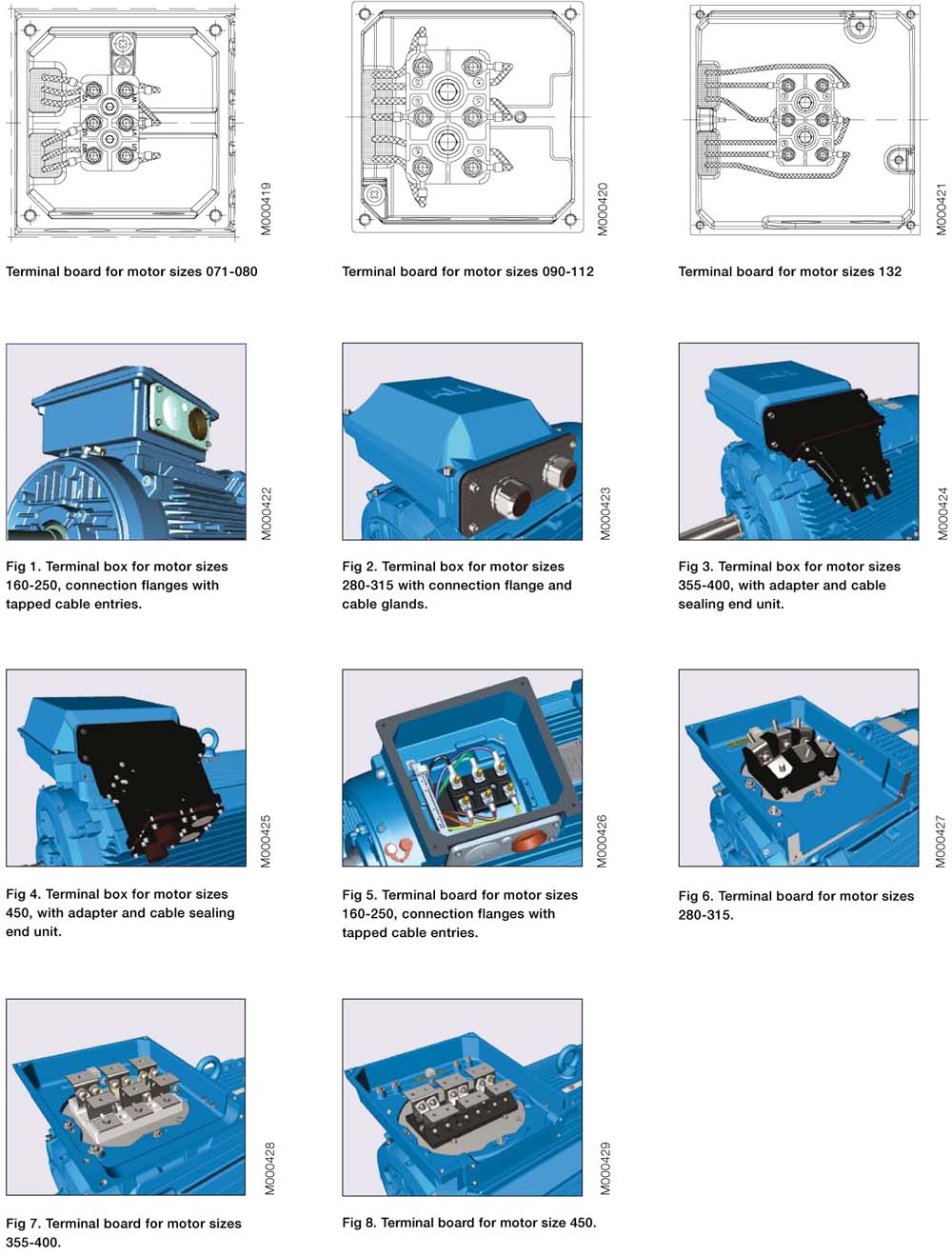 M000419

Terminal board for motor sizes 071-080

M000420

Terminal board for motor sizes 090-112

M000421

Terminal board for motor sizes 132

M000422

Fig 1. Terminal box for motor sizes 160-250, connection flanges with tapped cable entries.

M000423

Fig 2. Terminal box for motor sizes 280-315 with connection flange and cable glands.

M000424

Fig 3. Terminal box for motor sizes 355-400, with adapter and cable sealing end unit.

M000425

Fig 4. Terminal box for motor sizes 450, with adapter and cable sealing end unit.

M000426

Fig 5. Terminal board for motor sizes 160-250, connection flanges with tapped cable entries.

M000427

Fig 6. Terminal board for motor sizes 280-315.

M000428

Fig 7. Terminal board for motor sizes 355-400.

M000429

Fig 8. Terminal board for motor size 450.